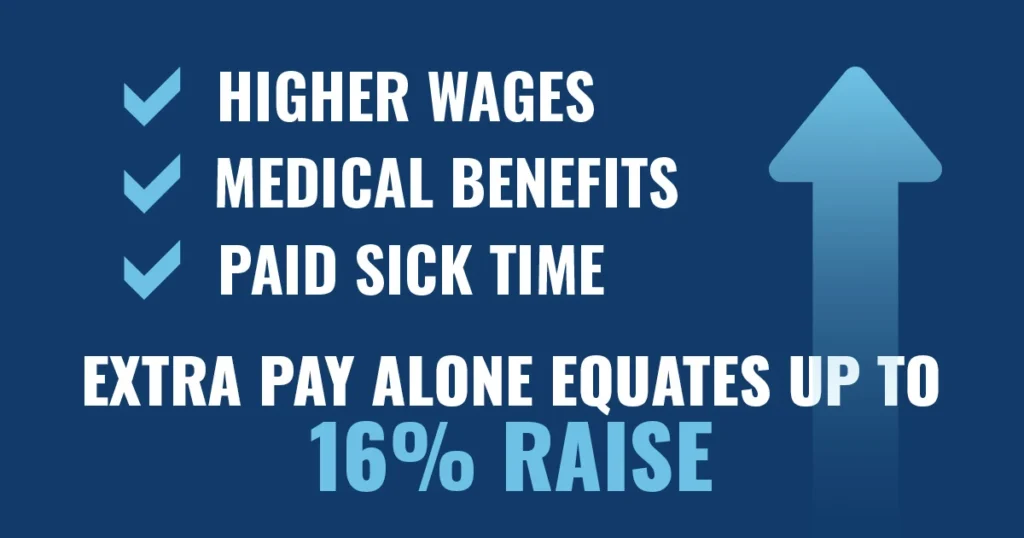 HIGHER WAGES
MEDICAL BENEFITS
PAID SICK TIME

EXTRA PAY ALONE EQUATES UP TO
16% RAISE