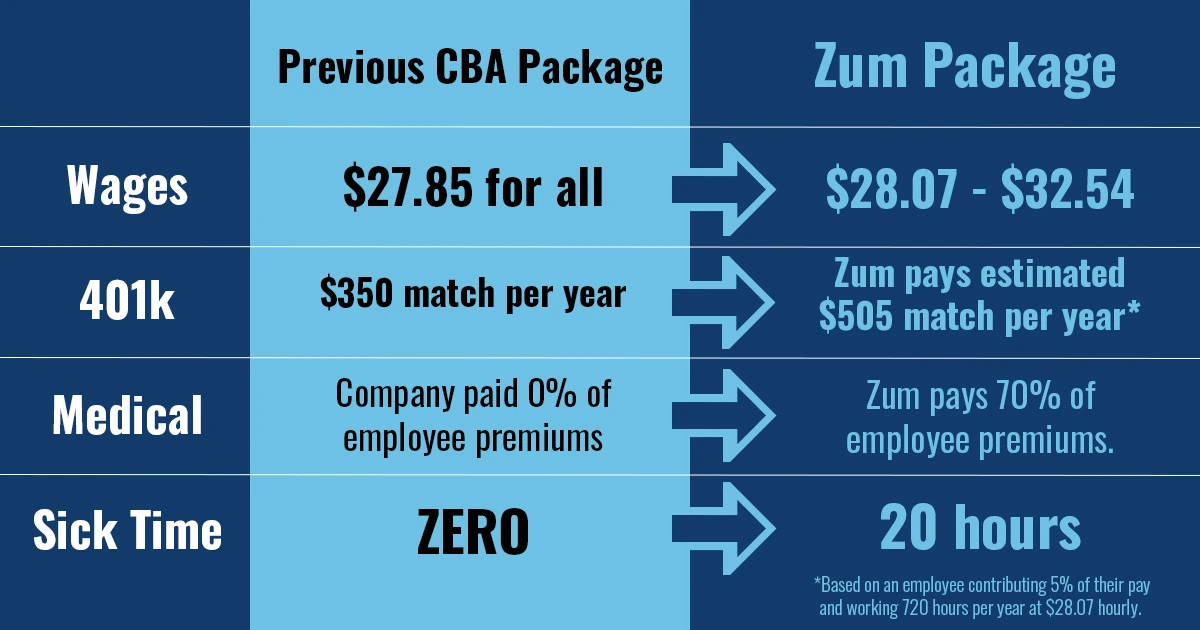 | | Previous CBA Package | Zum Package |
|---|---|---|
| Wages | \$27.85 for all | \$28.07 - \$32.54 |
| 401k | \$350 match per year | Zum pays estimated \$505 match per year* |
| Medical | Company paid 0% of employee premiums | Zum pays 70% of employee premiums. |
| Sick Time | ZERO | 20 hours |

*Based on an employee contributing 5% of their pay and working 720 hours per year at \$28.07 hourly.